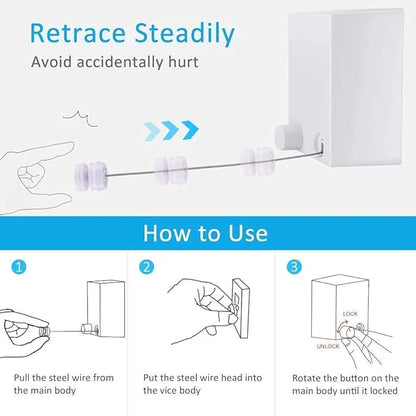 Retrace Steadily
Avoid accidentally hurt

How to Use

1
Pull the steel wire from the main body

2
Put the steel wire head into the vice body

3
LOCK
UNLOCK
Rotate the button on the main body until it locked