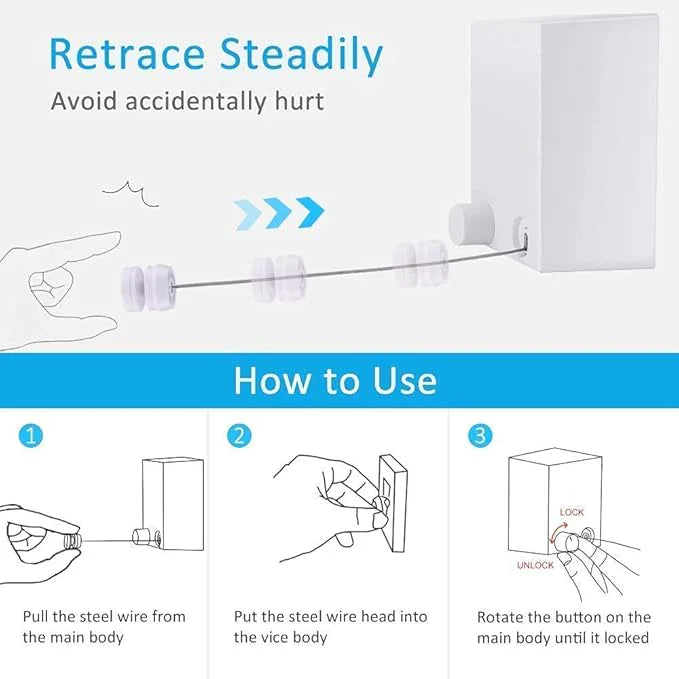 Retrace Steadily
Avoid accidentally hurt

How to Use

1

Pull the steel wire from the main body

2

Put the steel wire head into the vice body

3

LOCK
UNLOCK

Rotate the button on the main body until it locked